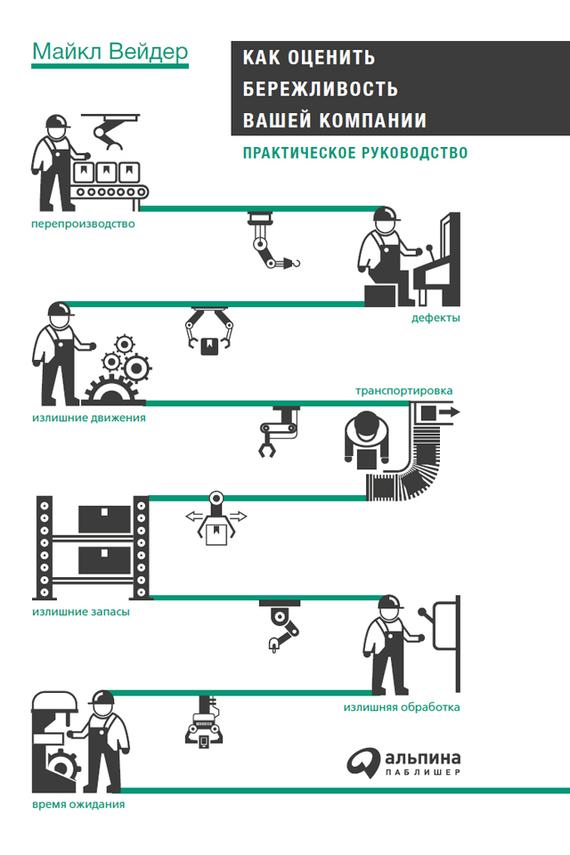 Майкл Вейдер

КАК ОЦЕНИТЬ БЕРЕЖЛИВОСТЬ ВАШЕЙ КОМПАНИИ

ПРАКТИЧЕСКОЕ РУКОВОДСТВО

перепроизводство

дефекты

излишние движения

транспортировка

излишние запасы

излишняя обработка

время ожидания

альпина
ПАБЛИШЕР